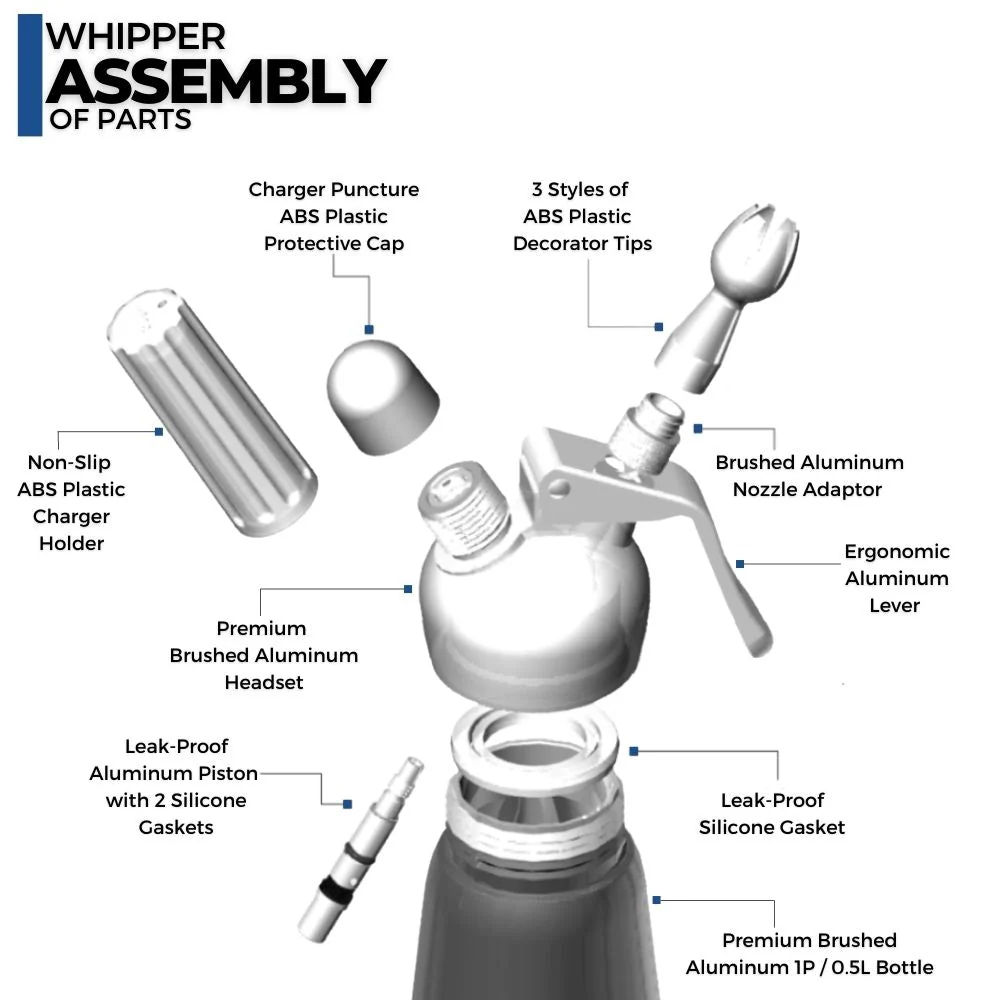 WHIPPER
ASSEMBLY
OF PARTS

Charger Puncture
ABS Plastic
Protective Cap

3 Styles of
ABS Plastic
Decorator Tips

Non-Slip
ABS Plastic
Charger
Holder

Brushed Aluminum
Nozzle Adaptor

Ergonomic
Aluminum
Lever

Premium
Brushed Aluminum
Headset

Leak-Proof
Aluminum Piston
with 2 Silicone
Gaskets

Leak-Proof
Silicone Gasket

Premium Brushed
Aluminum 1P / 0.5L Bottle